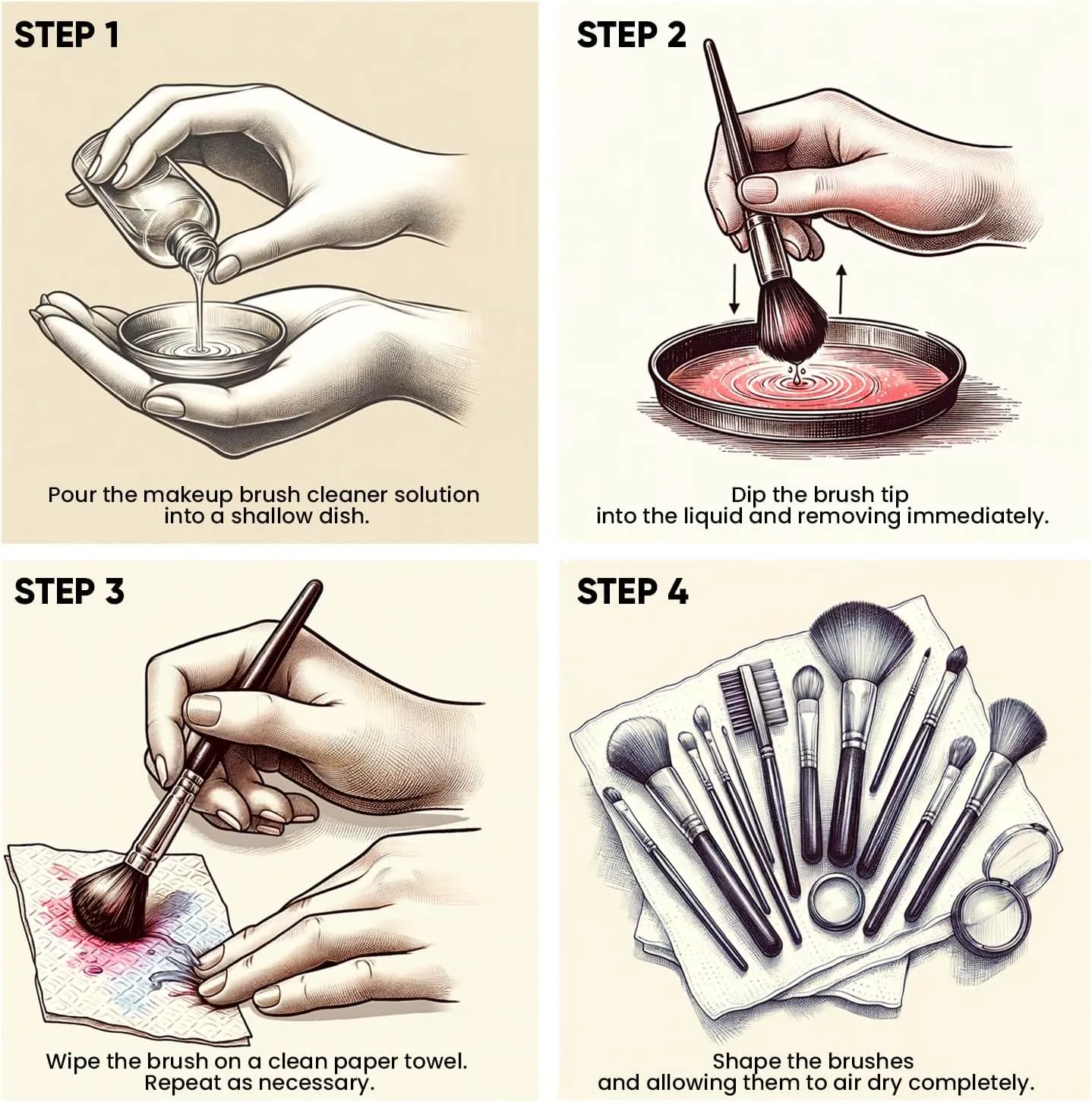 STEP 1

Pour the makeup brush cleaner solution into a shallow dish.

STEP 2

Dip the brush tip into the liquid and removing immediately.

STEP 3

Wipe the brush on a clean paper towel. Repeat as necessary.

STEP 4

Shape the brushes and allowing them to air dry completely.